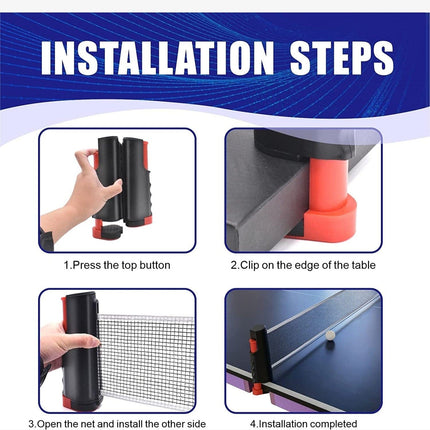 INSTALLATION STEPS

1.Press the top button

2.Clip on the edge of the table

3.Open the net and install the other side

4.Installation completed