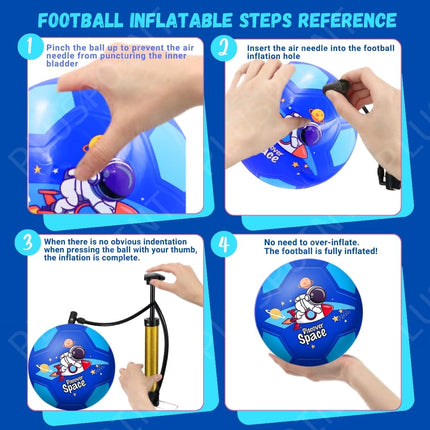 FOOTBALL INFLATABLE STEPS REFERENCE

1

Pinch the ball up to prevent the air needle from puncturing the inner bladder

2

Insert the air needle into the football inflation hole

Discover Space

3

When there is no obvious indentation when pressing the ball with your thumb, the inflation is complete.

Discover Space

4

No need to over-inflate. The football is fully inflated!

Discover Space