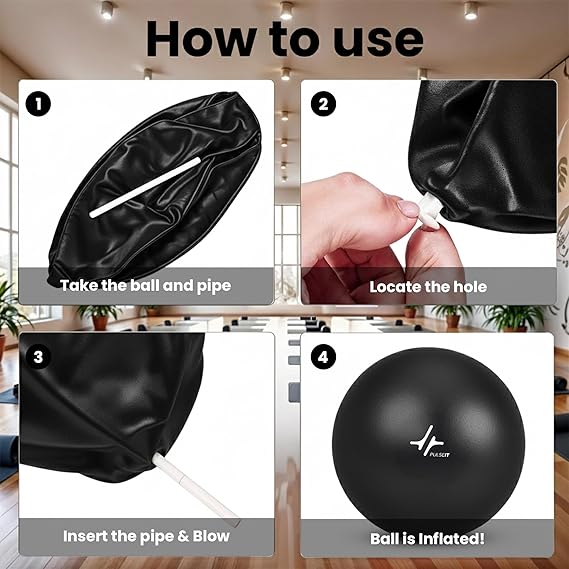 How to use

1

Take the ball and pipe

2

Locate the hole

3

Insert the pipe & Blow

4

PULSEIT

Ball is Inflated!