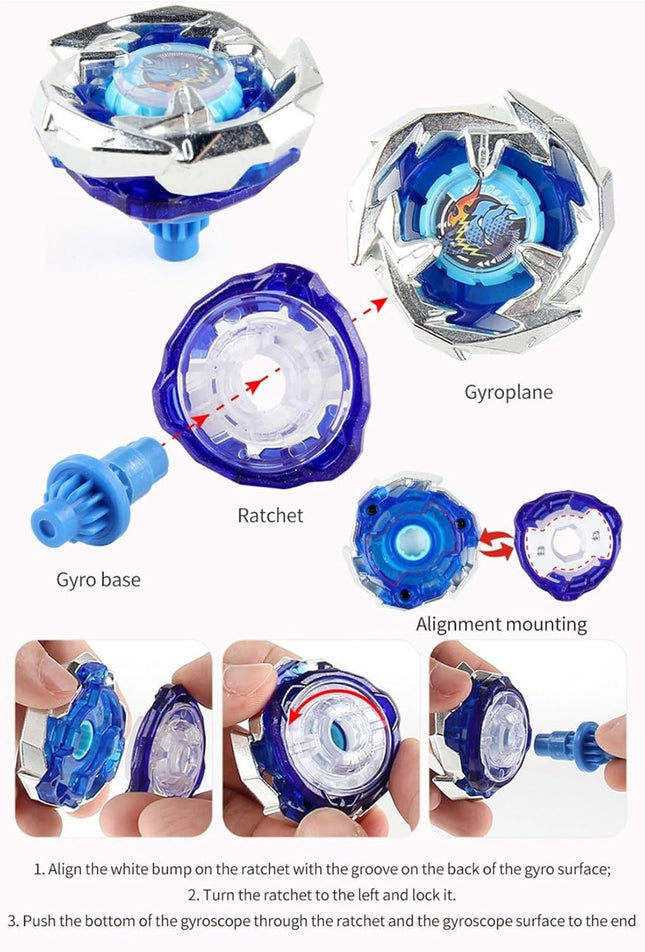 Gyroplane

Ratchet

Gyro base

Alignment mounting

1. Align the white bump on the ratchet with the groove on the back of the gyro surface;
2. Turn the ratchet to the left and lock it.
3. Push the bottom of the gyroscope through the ratchet and the gyroscope surface to the end