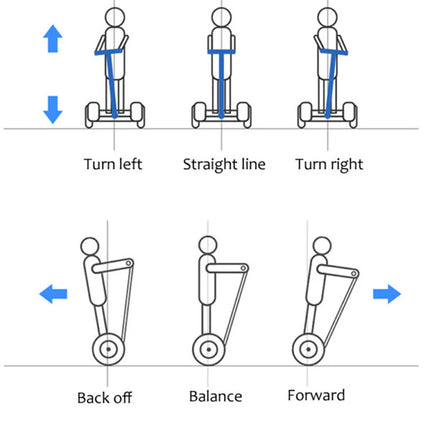 Turn left
Straight line
Turn right

Back off
Balance
Forward