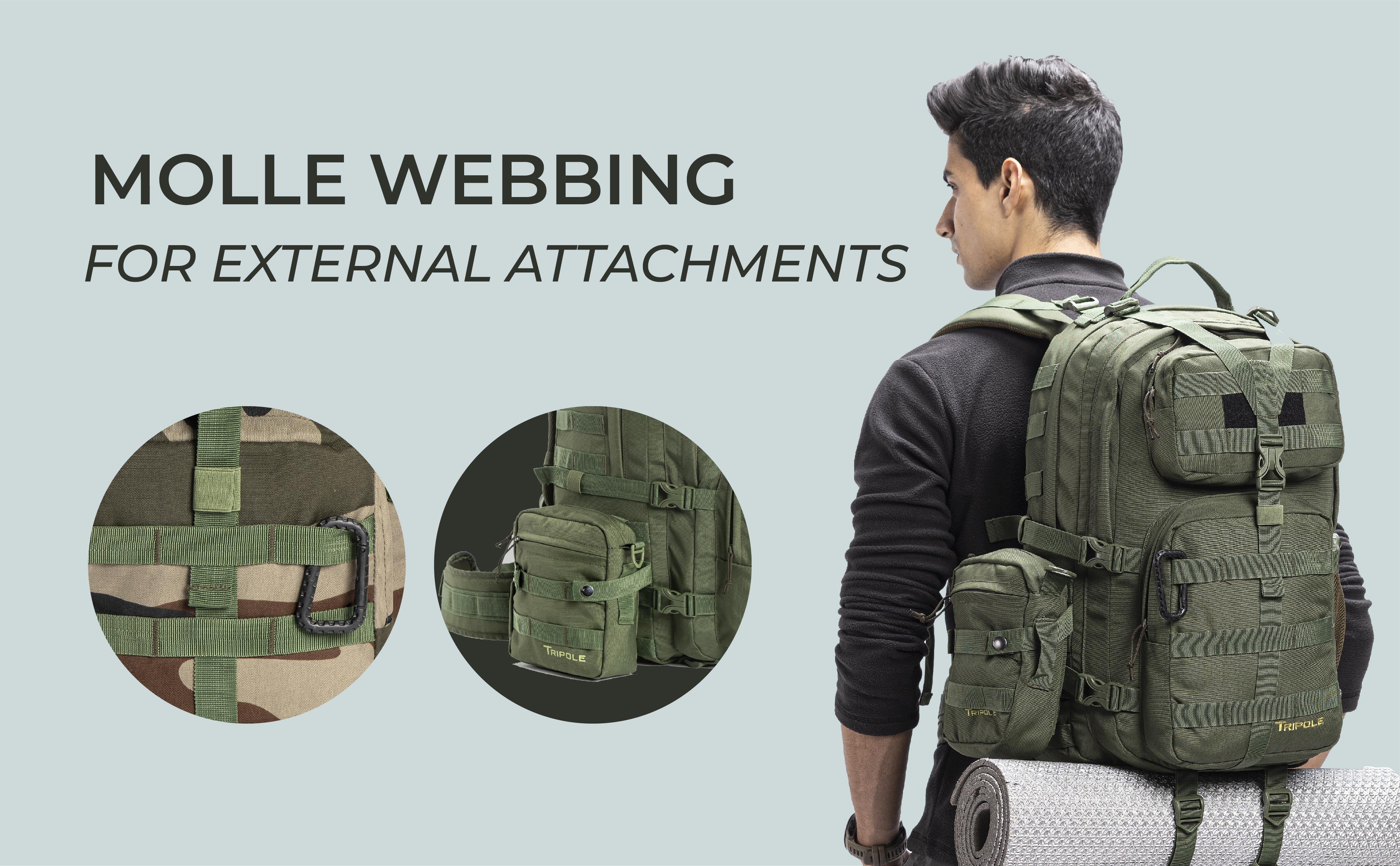 MOLLE WEBBING
FOR EXTERNAL ATTACHMENTS

TRIPOLE

TRIPOLE

TRIPOLE