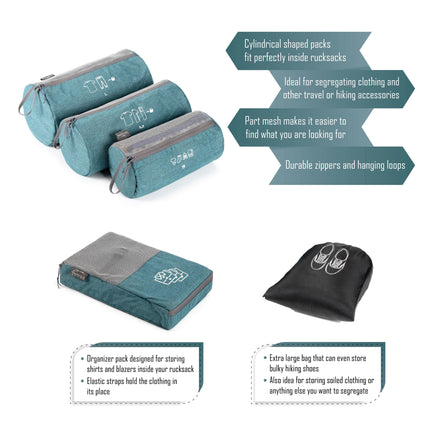 Cylindrical shaped packs fit perfectly inside rucksacks

Ideal for segregating clothing and other travel or hiking accessories

Part mesh makes it easier to find what you are looking for

Durable zippers and hanging loops

• Organizer pack designed for storing shirts and blazers inside your rucksack
• Elastic straps hold the clothing in its place

• Extra large bag that can even store bulky hiking shoes
• Also idea for storing soiled clothing or anything else you want to segregate